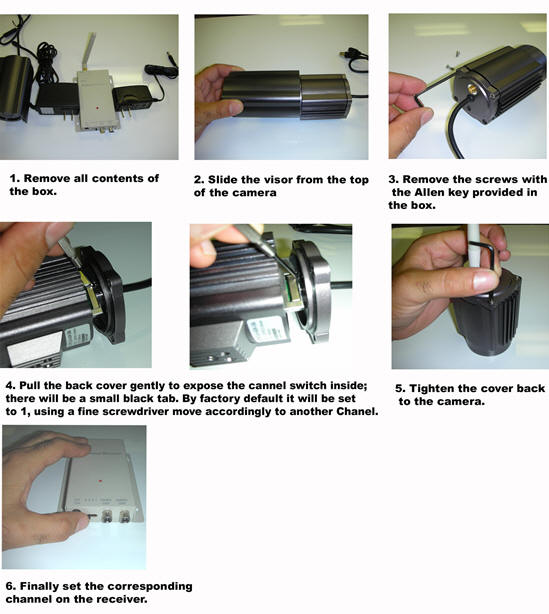 1. Remove all contents of the box.

2. Slide the visor from the top of the camera

3. Remove the screws with the Allen key provided in the box.

4. Pull the back cover gently to expose the cannel switch inside; there will be a small black tab. By factory default it will be set to 1, using a fine screwdriver move accordingly to another Chanel.

5. Tighten the cover back to the camera.

6. Finally set the corresponding channel on the receiver.